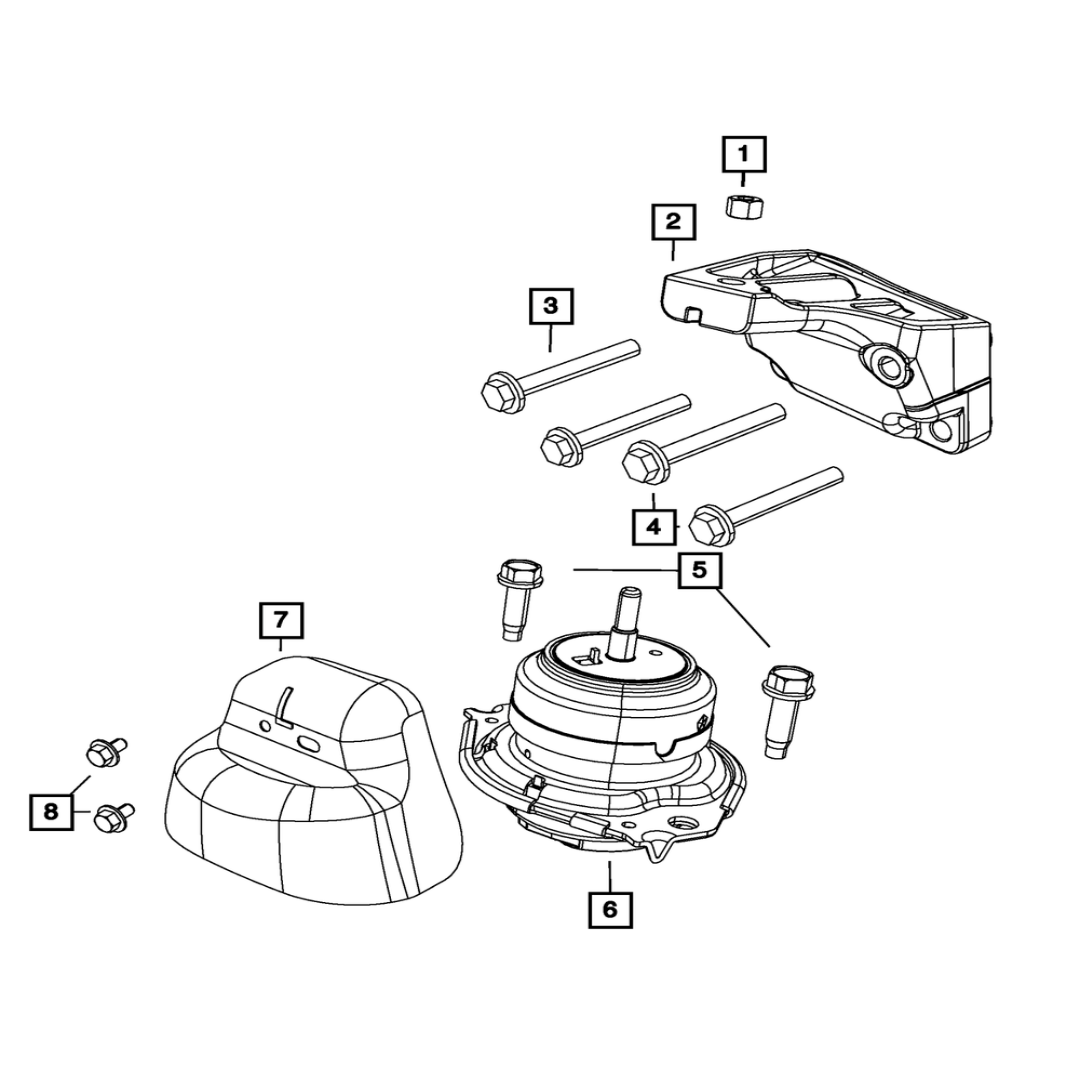 1
2
3
4
5
7
8
6